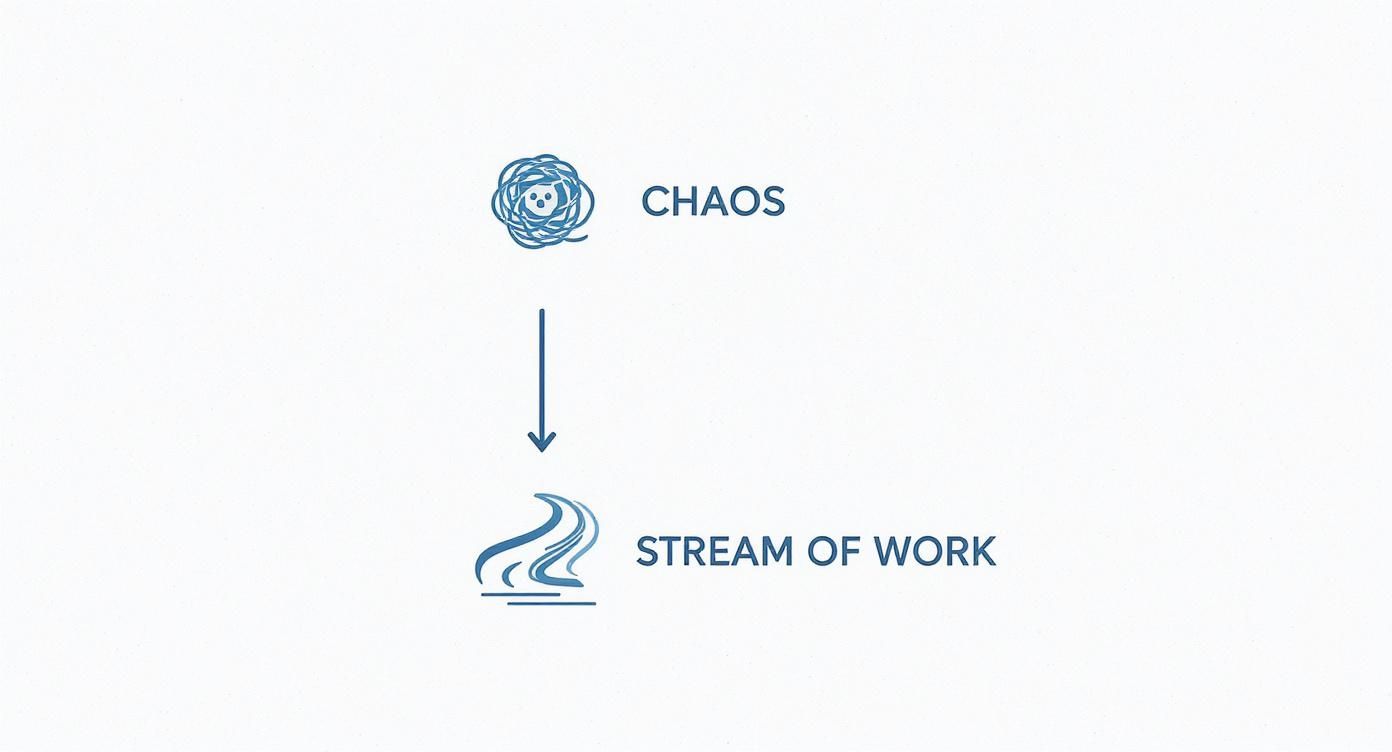 CHAOS

STREAM OF WORK