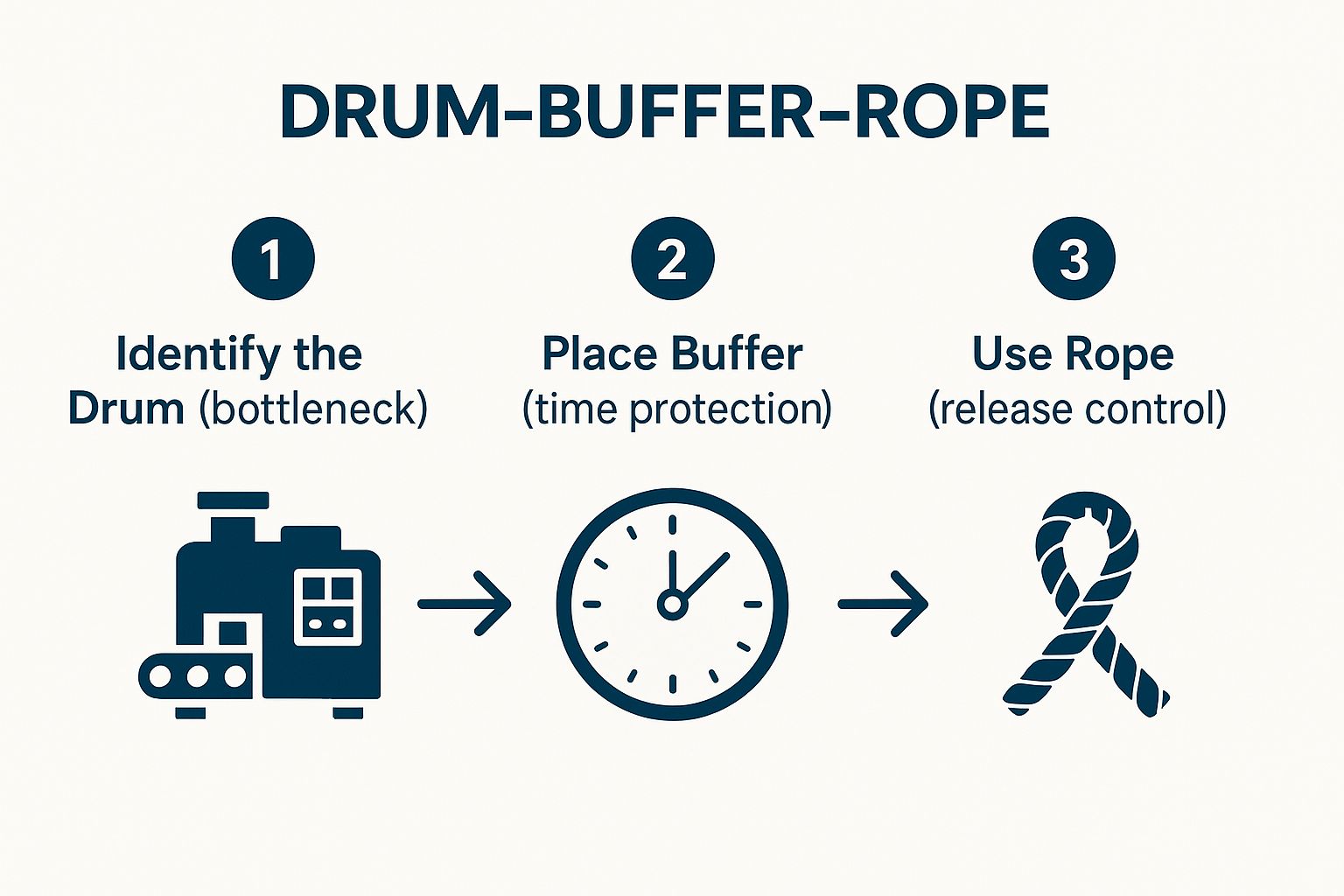 DRUM-BUFFER-ROPE

1
Identify the Drum (bottleneck)

2
Place Buffer (time protection)

3
Use Rope (release control)